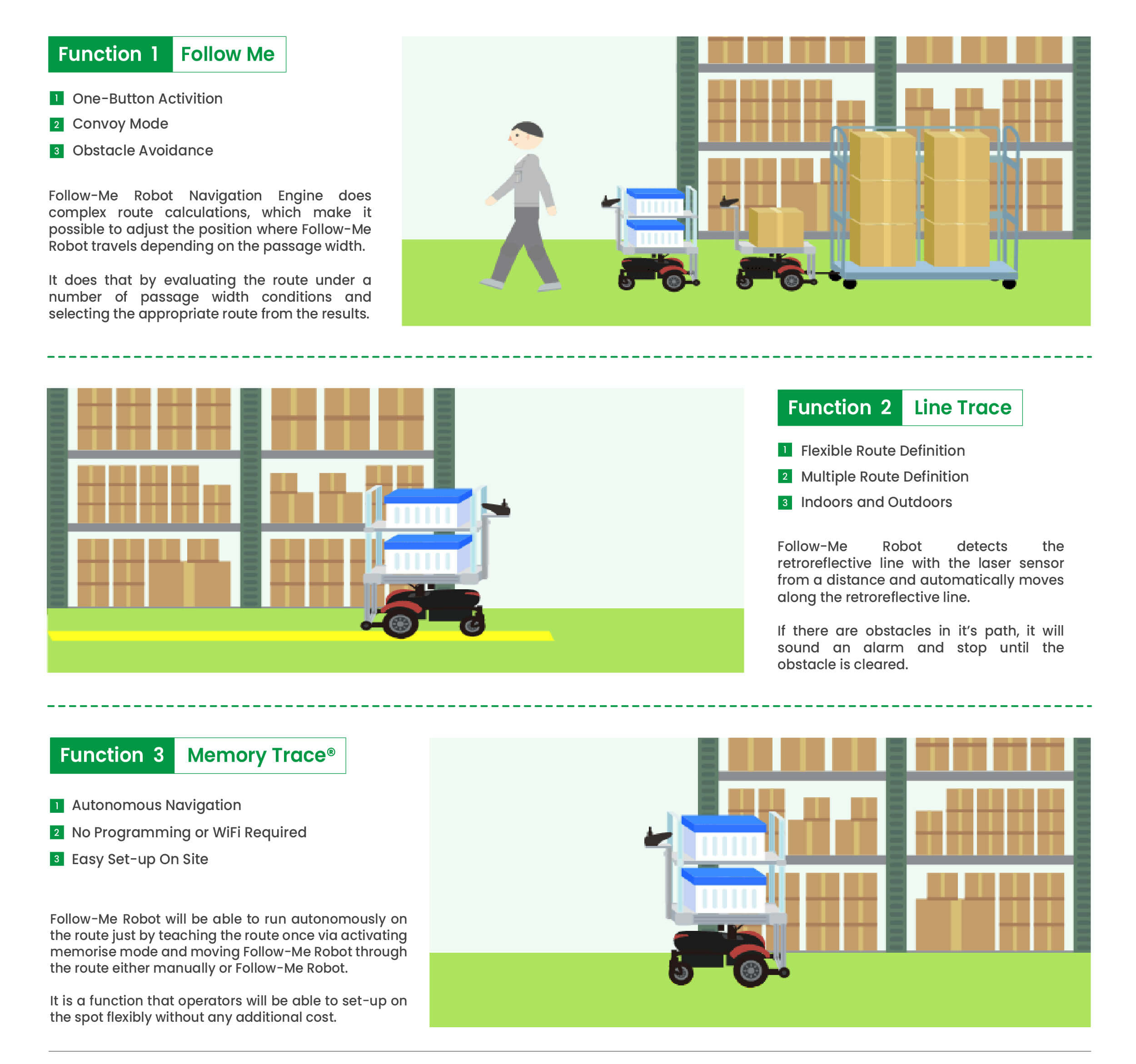 Function 1 Follow Me

1 One-Button Activition
2 Convoy Mode
3 Obstacle Avoidance

Follow-Me Robot Navigation Engine does complex route calculations, which make it possible to adjust the position where Follow-Me Robot travels depending on the passage width.

It does that by evaluating the route under a number of passage width conditions and selecting the appropriate route from the results.

Function 2 Line Trace

1 Flexible Route Definition
2 Multiple Route Definition
3 Indoors and Outdoors

Follow-Me Robot detects the retroreflective line with the laser sensor from a distance and automatically moves along the retroreflective line.

If there are obstacles in it's path, it will sound an alarm and stop until the obstacle is cleared.

Function 3 Memory Trace®

1 Autonomous Navigation
2 No Programming or WiFi Required
3 Easy Set-up On Site

Follow-Me Robot will be able to run autonomously on the route just by teaching the route once via activating memorise mode and moving Follow-Me Robot through the route either manually or Follow-Me Robot.

It is a function that operators will be able to set-up on the spot flexibly without any additional cost.